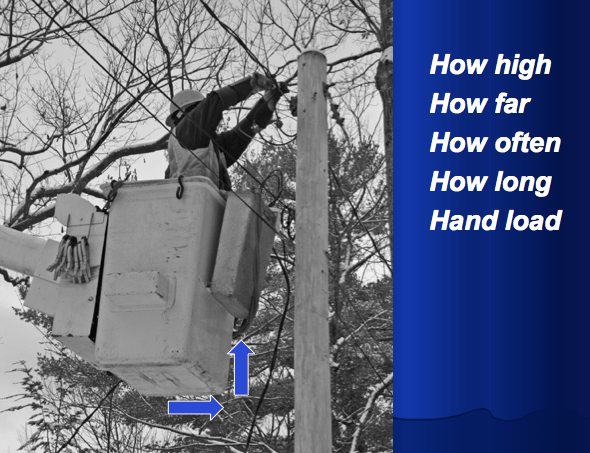 How high
How far
How often
How long
Hand load